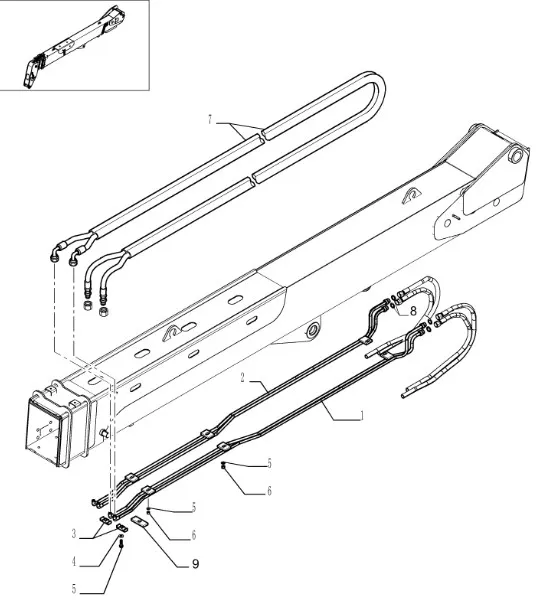 7
8
2
1
5
6
5
6
3
4
9
5