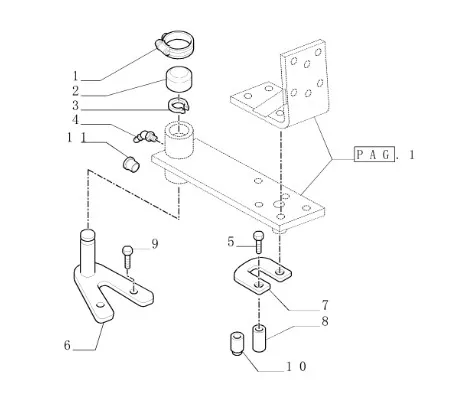 1
2
3
4
11
PAG. 1
9
5
7
8
6
10